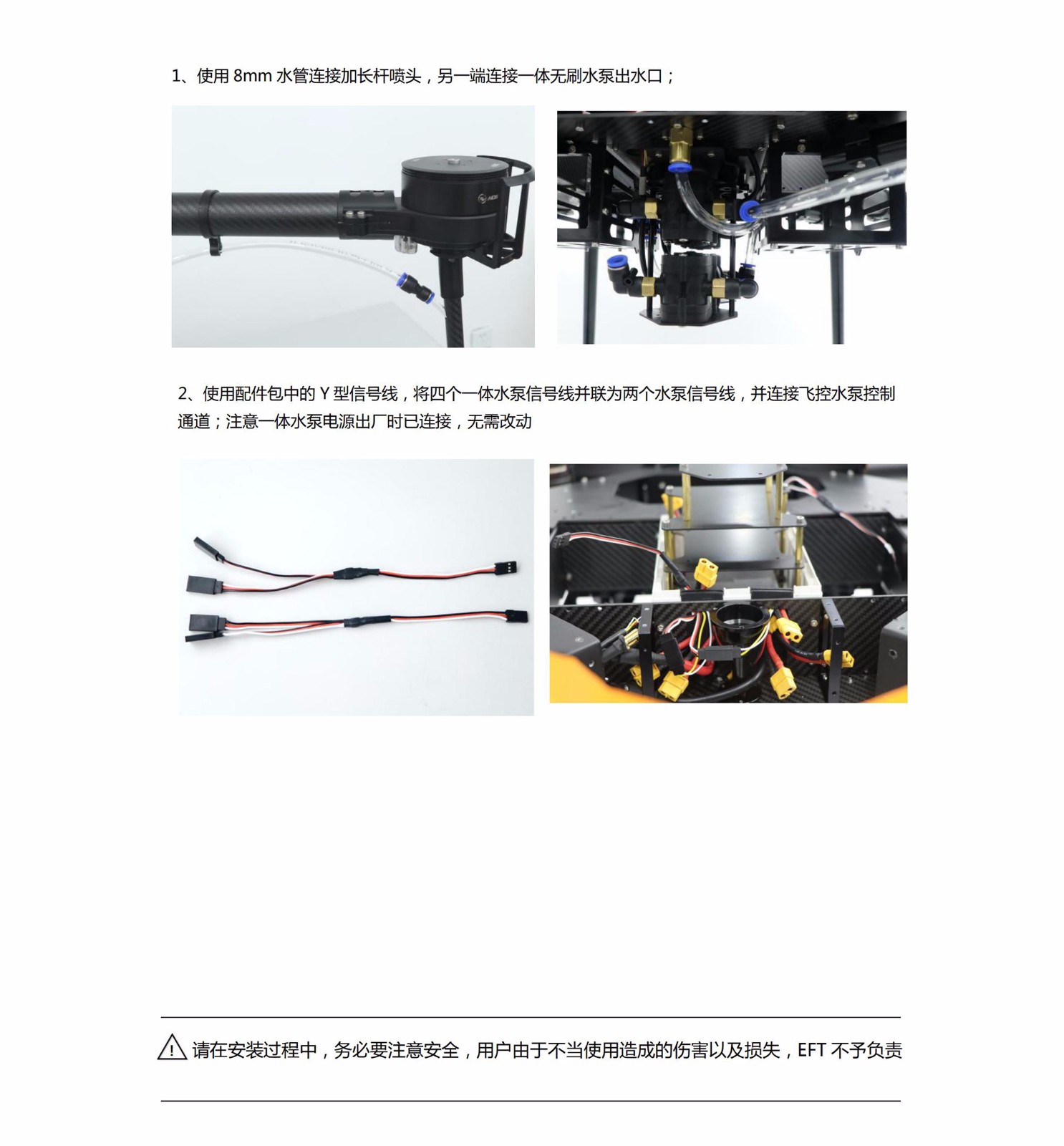 1、使用 8mm 水管连接加长杆喷头，另一端连接一体无刷水泵出水口；

2、使用配件包中的 Y 型信号线，将四个一体水泵信号线并联为两个水泵信号线，并连接飞控水泵控制通道；注意一体水泵电源出厂时已连接，无需改动

请在安装过程中，务必要注意安全，用户由于不当使用造成的伤害以及损失，EFT 不予负责